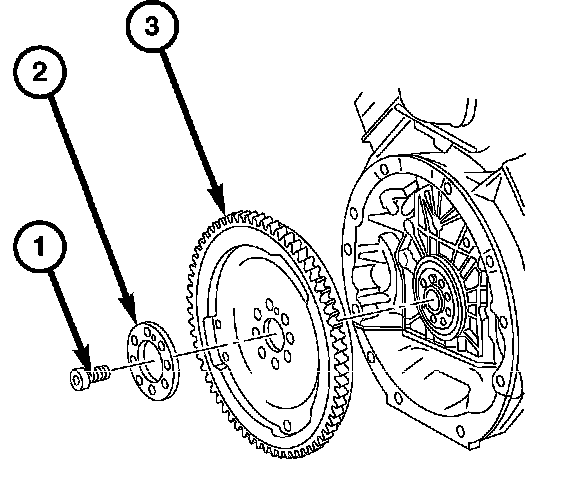 3
2
1