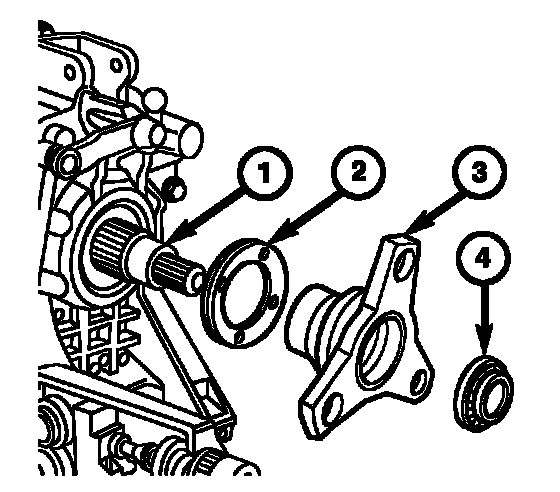 1
2
3
4