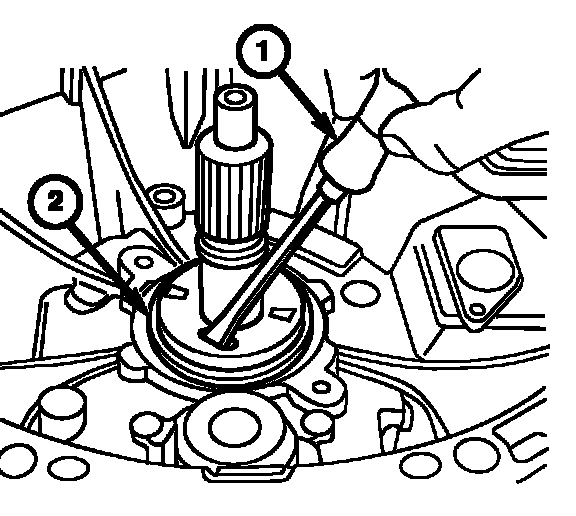 1
2