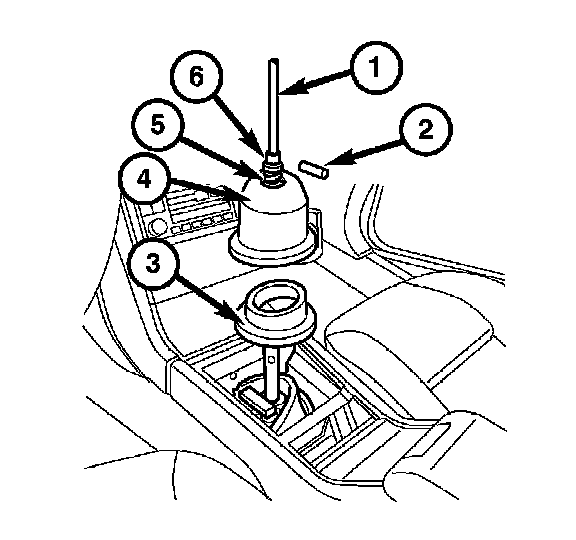 6
1
5
2
4
3