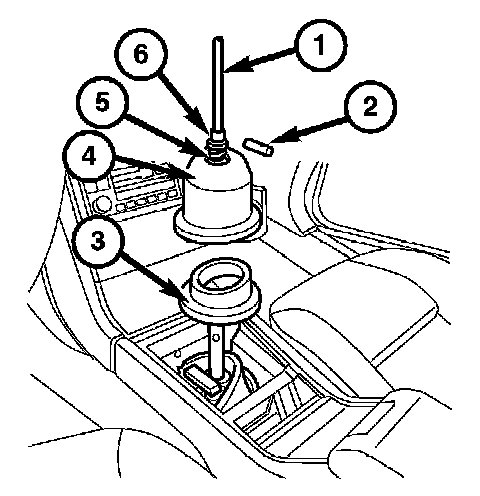 6
1
5
2
4
3