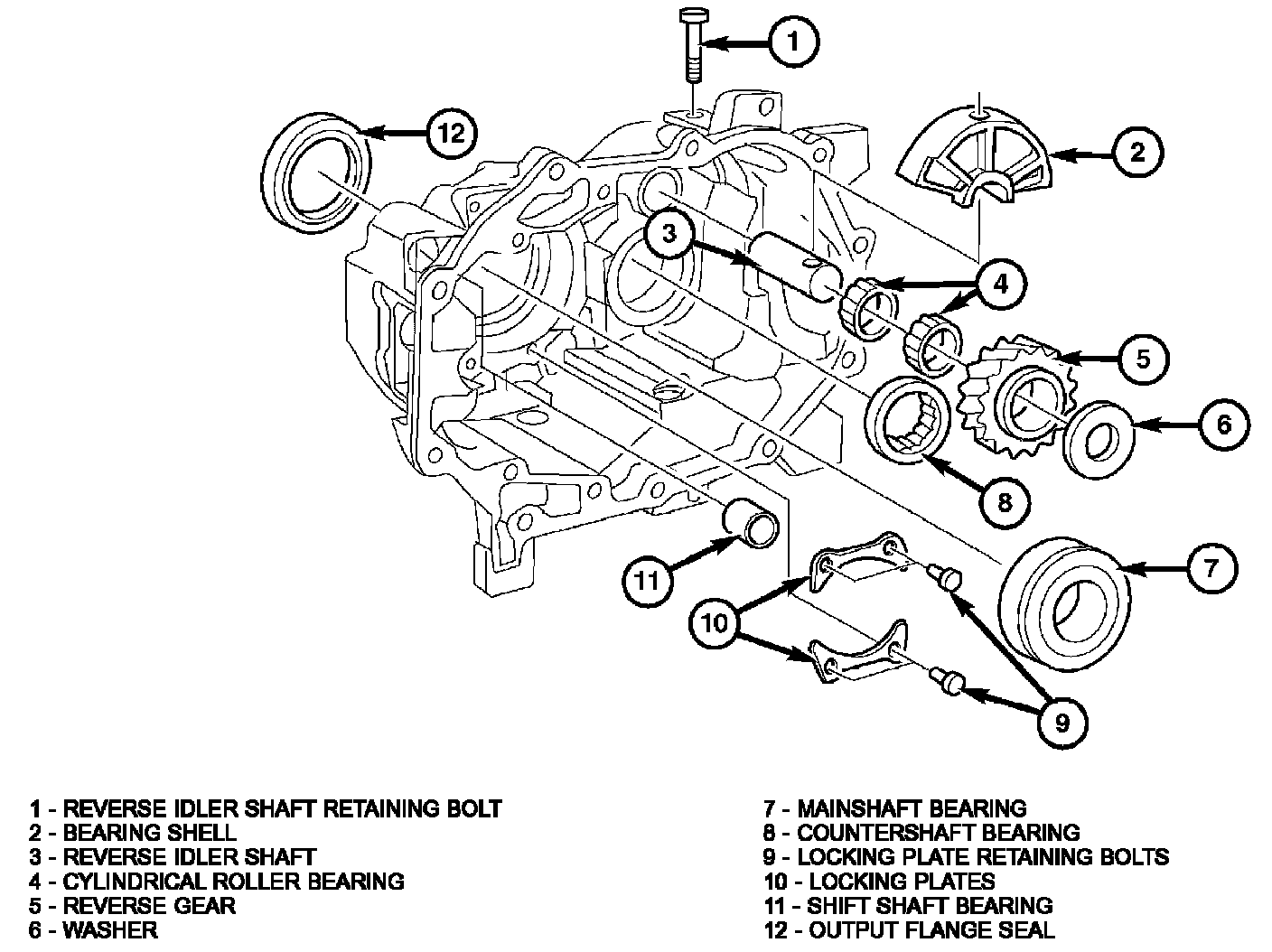 1
12
2
3
4
5
6
8
7
11
10
9

1 - REVERSE IDLER SHAFT RETAINING BOLT
2 - BEARING SHELL
3 - REVERSE IDLER SHAFT
4 - CYLINDRICAL ROLLER BEARING
5 - REVERSE GEAR
6 - WASHER

7 - MAINSHAFT BEARING
8 - COUNTERSHAFT BEARING
9 - LOCKING PLATE RETAINING BOLTS
10 - LOCKING PLATES
11 - SHIFT SHAFT BEARING
12 - OUTPUT FLANGE SEAL