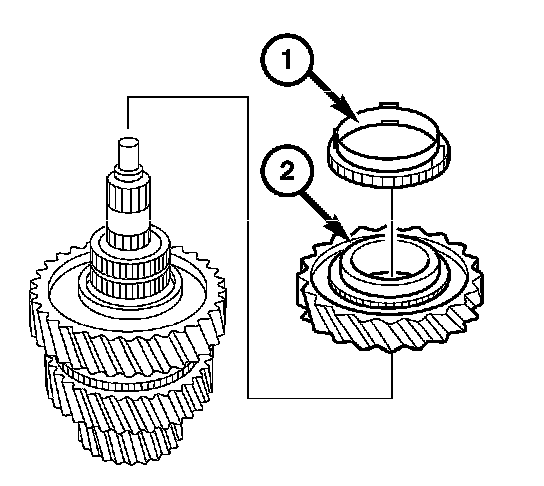 1
2