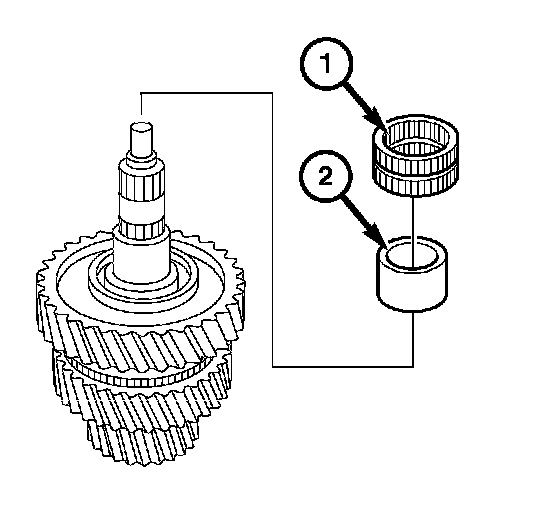 1
2