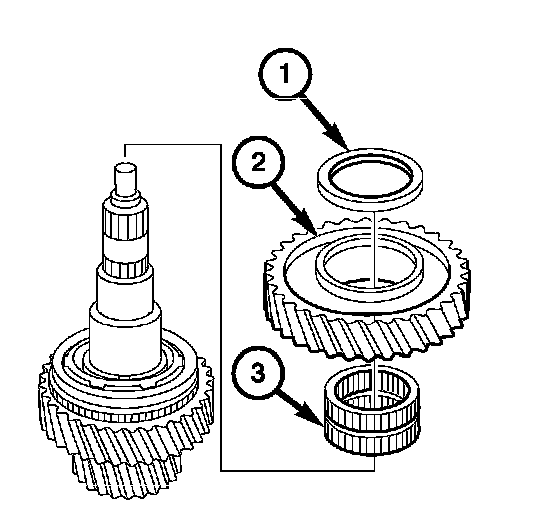 1
2
3