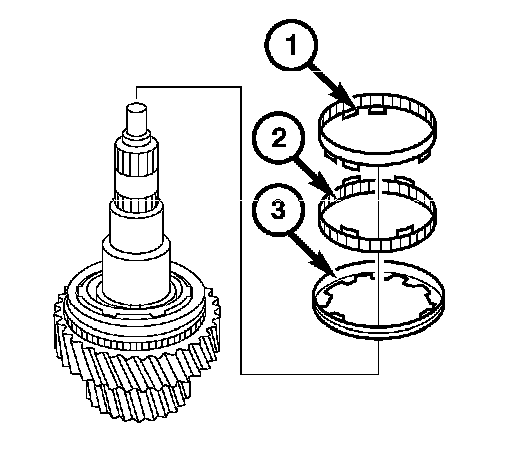 1
2
3