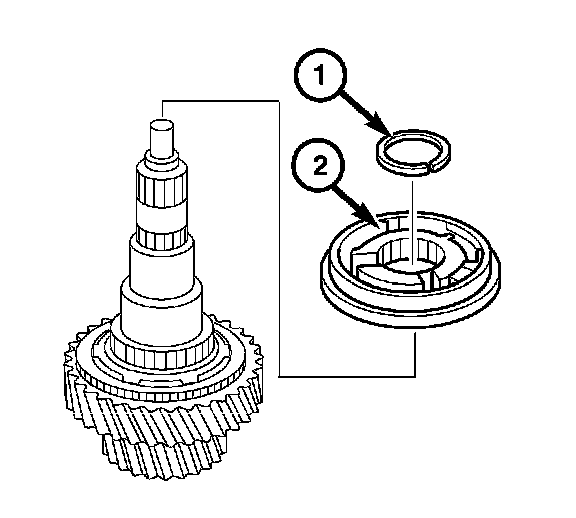 1
2