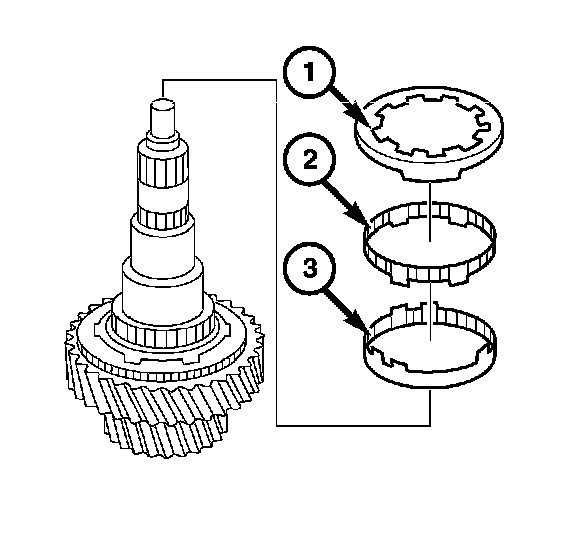 1
2
3