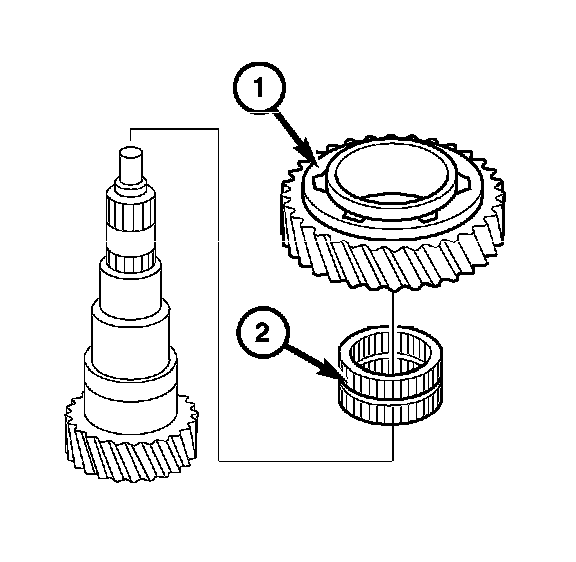 1
2