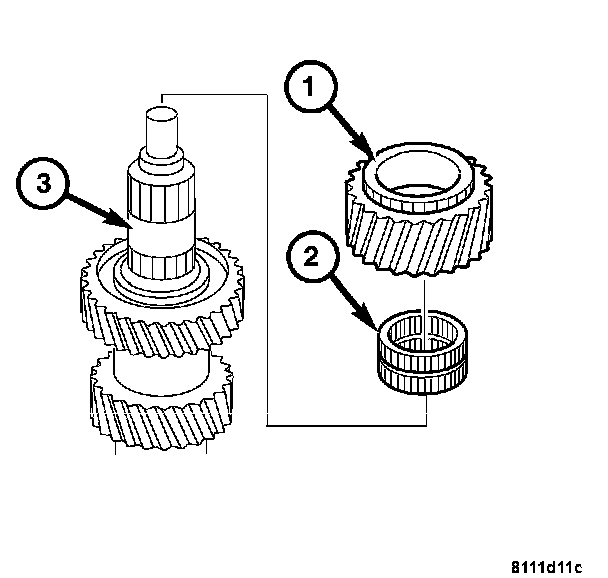 1

3

2

8111d11c