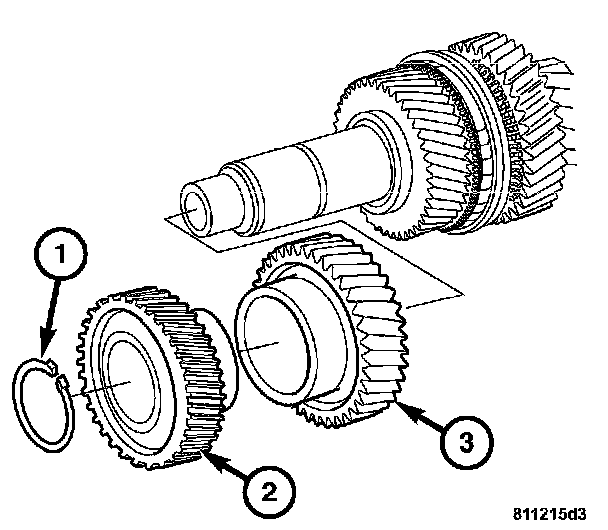 1
2
3
811215d3