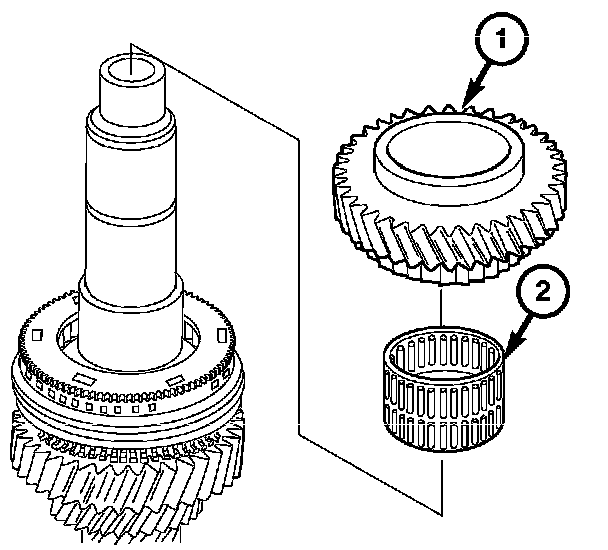 1
2