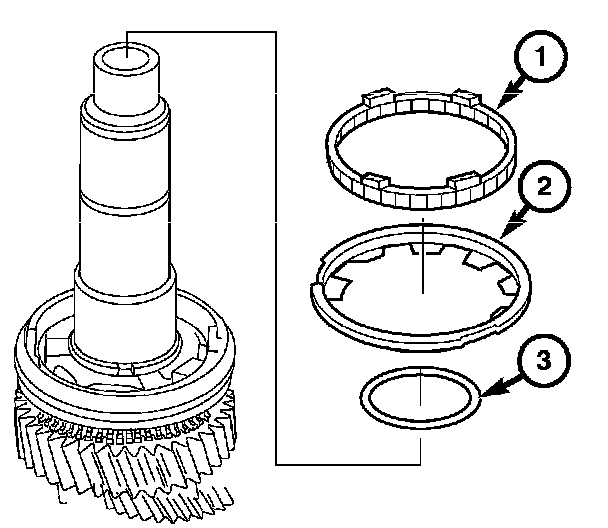 1
2
3