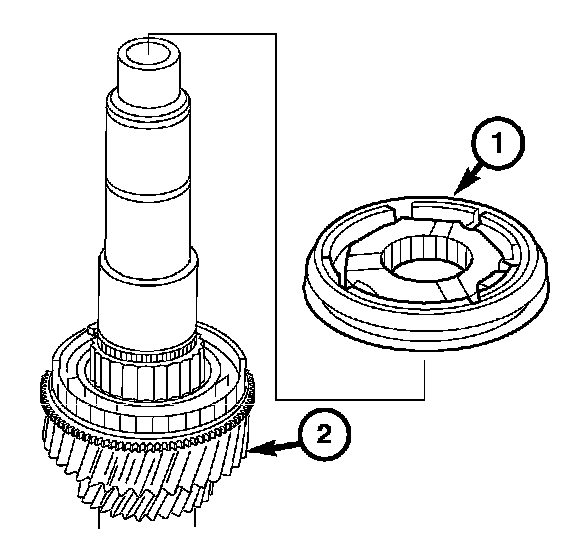 1

2