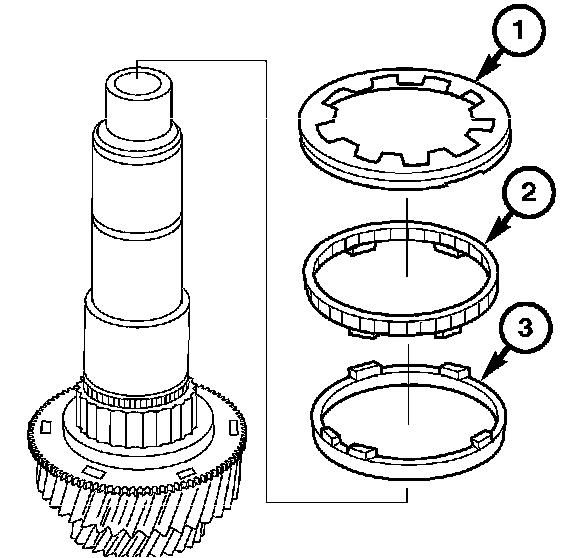 1
2
3