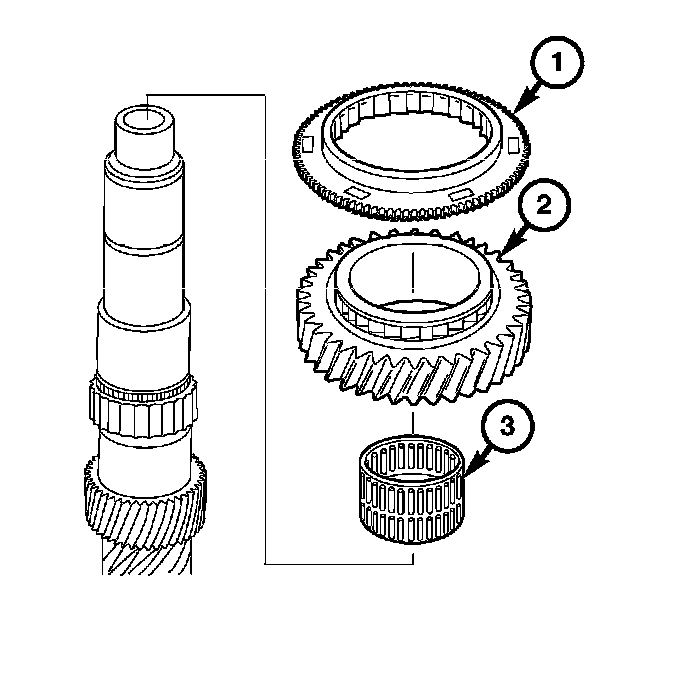 1
2
3