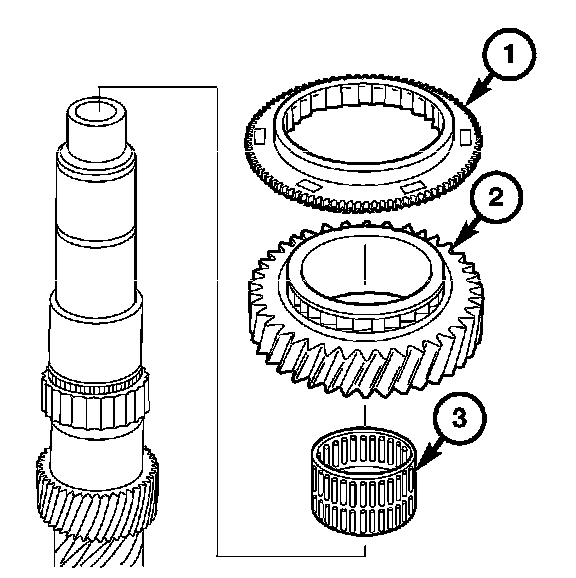 1
2
3