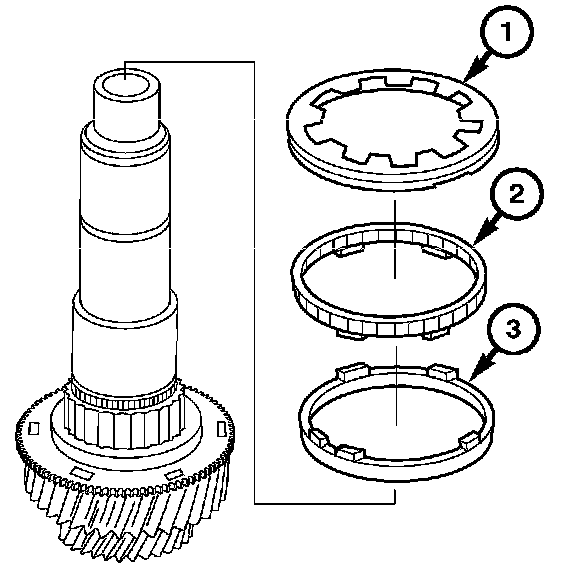 1
2
3