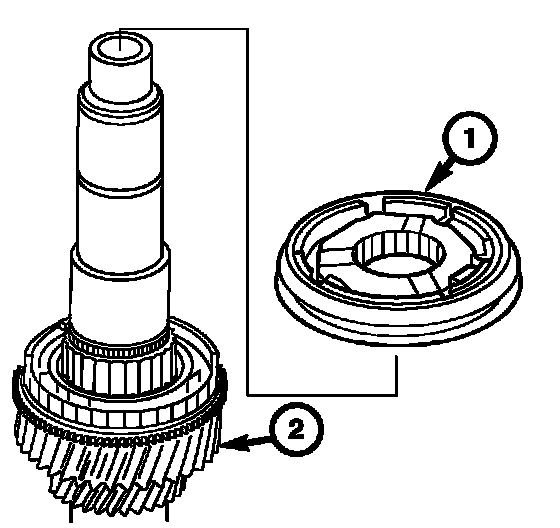 1
2