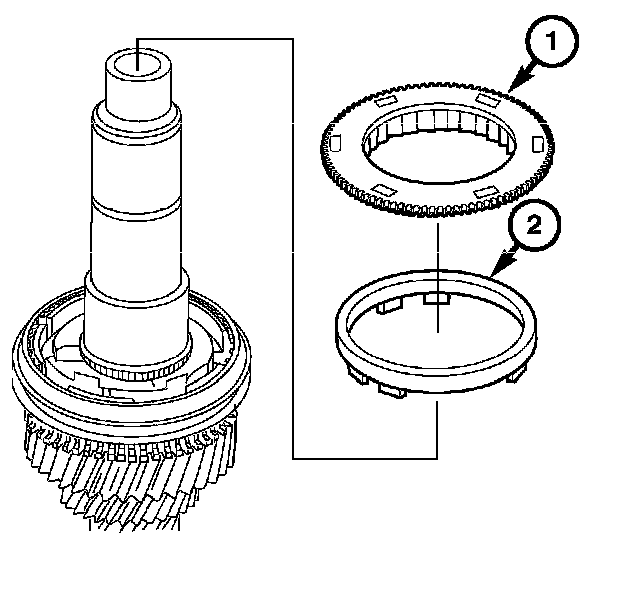 1

2