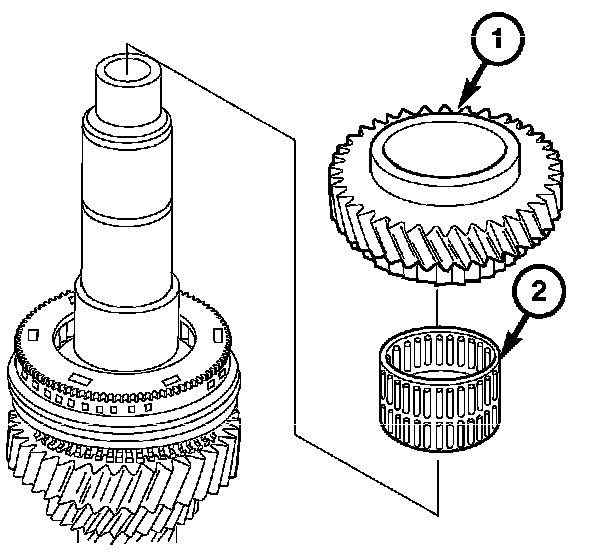 1
2