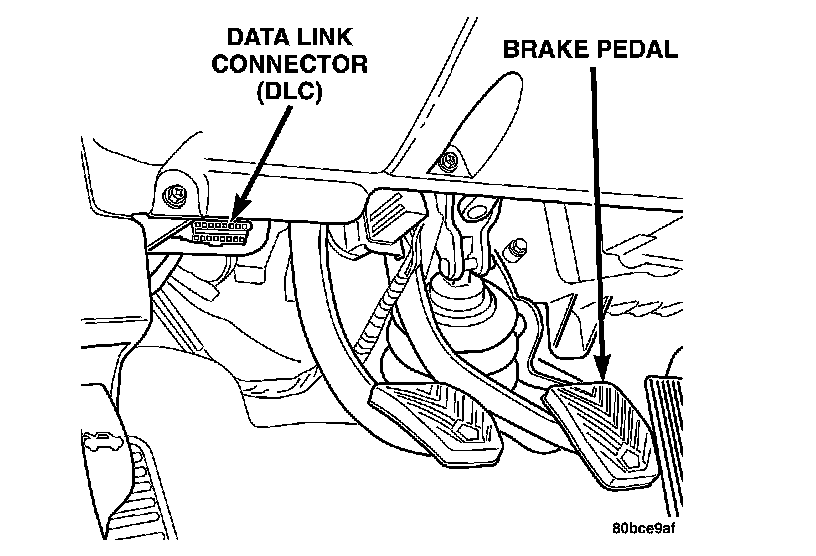 DATA LINK CONNECTOR (DLC)

BRAKE PEDAL

80bce9af