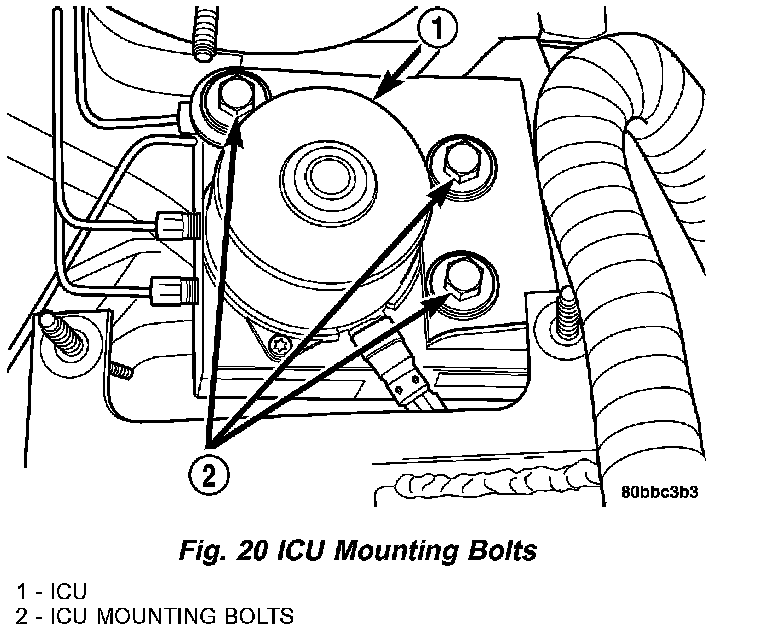 1

2

80bbc3b3

Fig. 20 ICU Mounting Bolts

1 - ICU
2 - ICU MOUNTING BOLTS