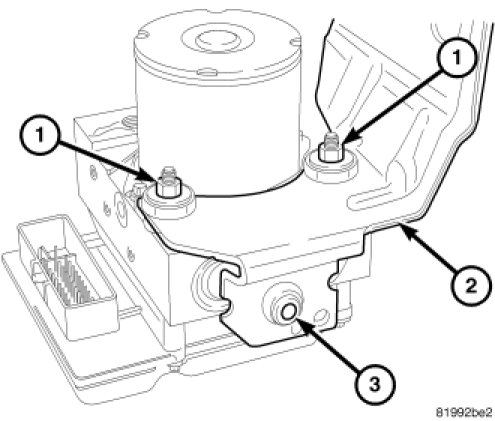 1
1
2
3
81992be2