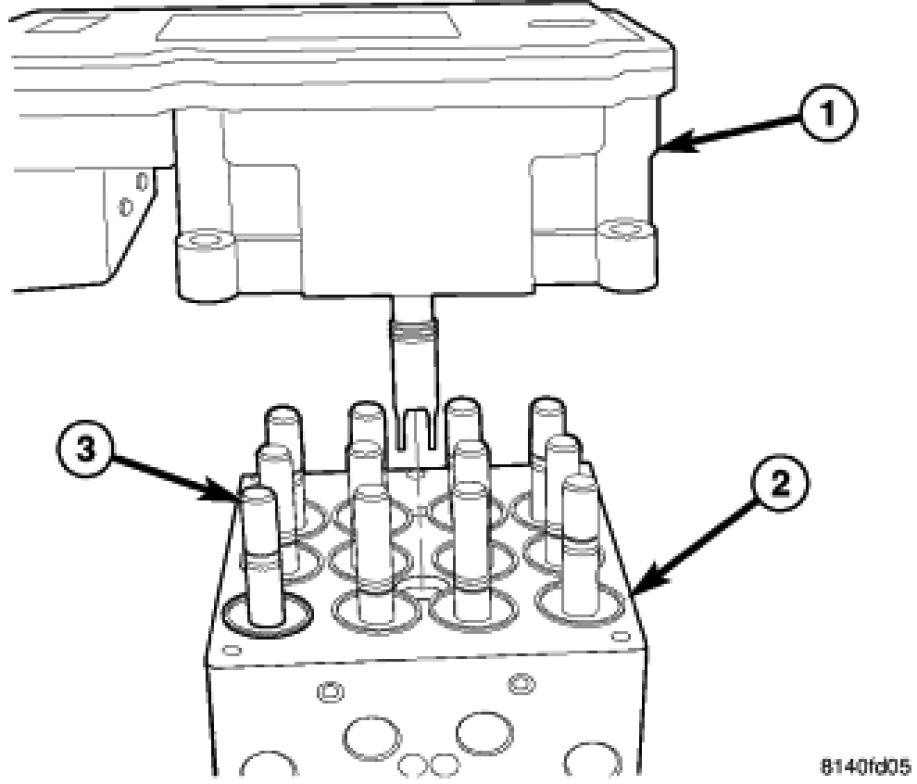 1
3
2
8140fd05