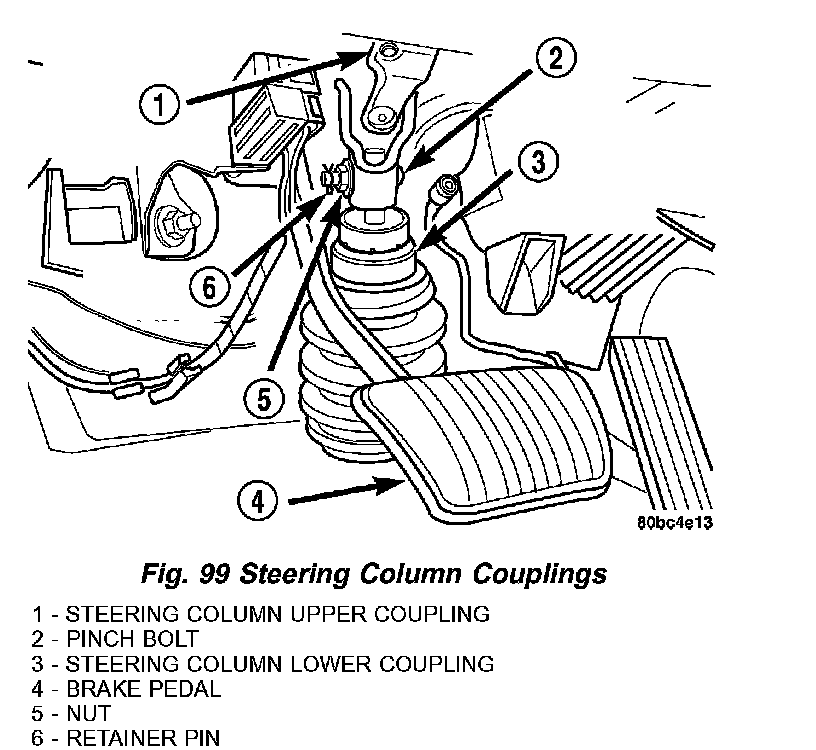 1
2
3
6
5
4
80bc4e13

Fig. 99 Steering Column Couplings

1 - STEERING COLUMN UPPER COUPLING
2 - PINCH BOLT
3 - STEERING COLUMN LOWER COUPLING
4 - BRAKE PEDAL
5 - NUT
6 - RETAINER PIN