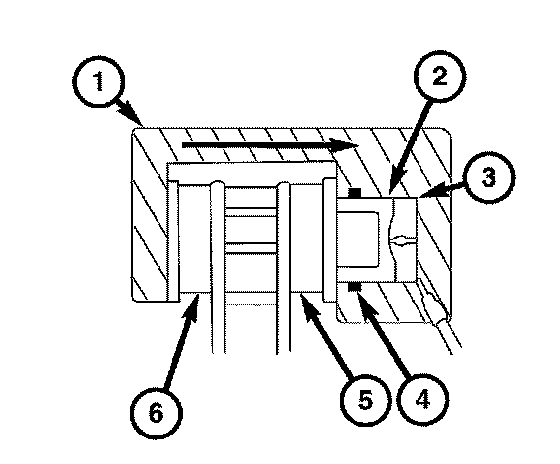 1
2
3
6
5
4