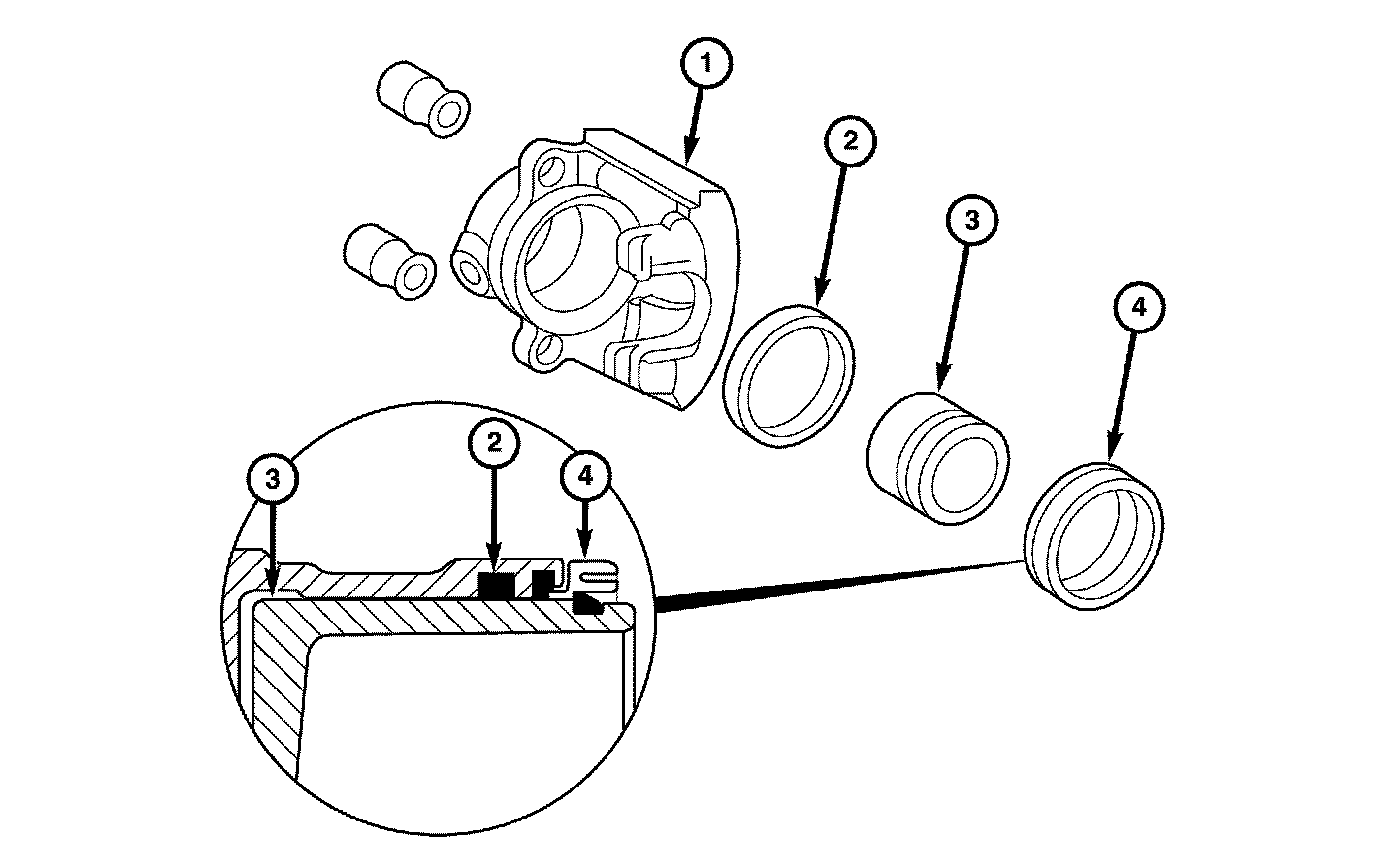 1
2
3
4
3
2
4