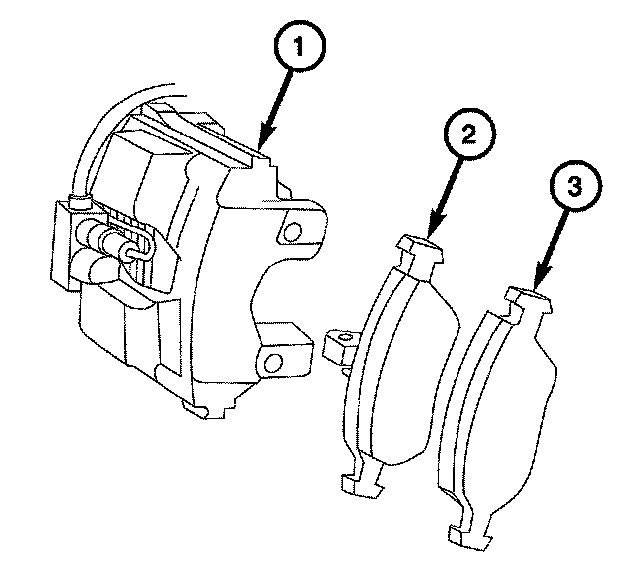 1
2
3