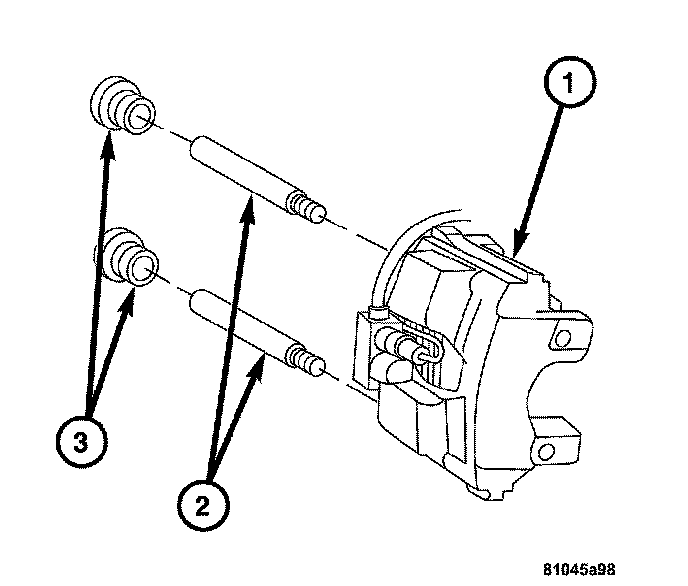 1
3
2
81045a98