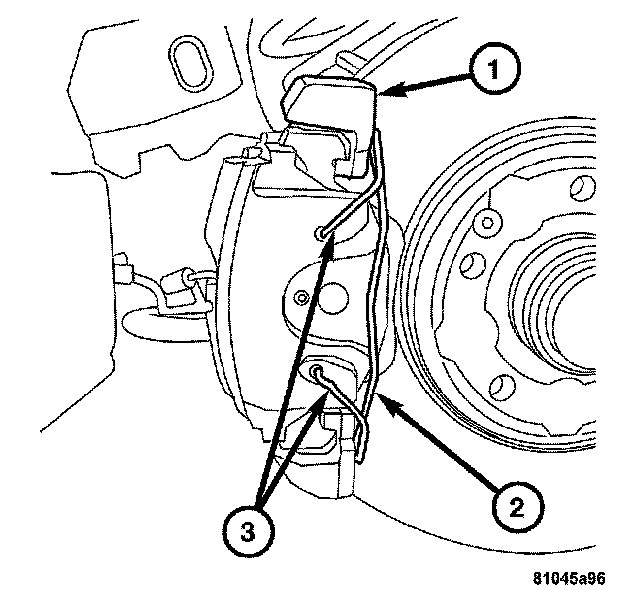 1
2
3
81045a96