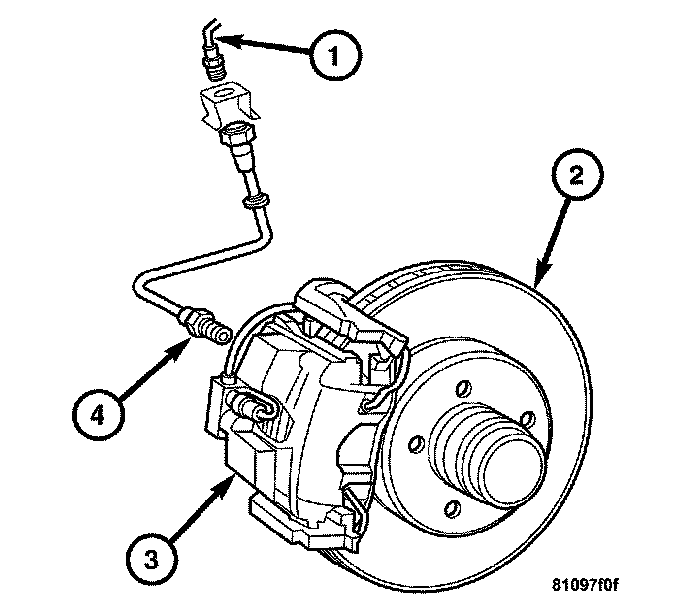 1
2
4
3
81097f0f