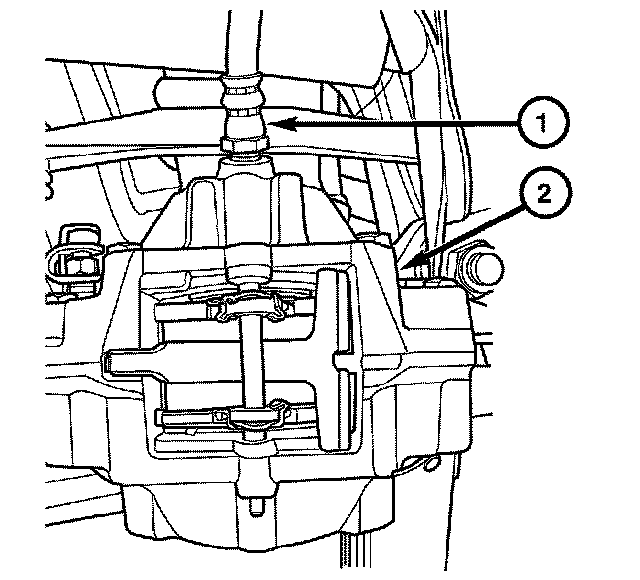 1
2