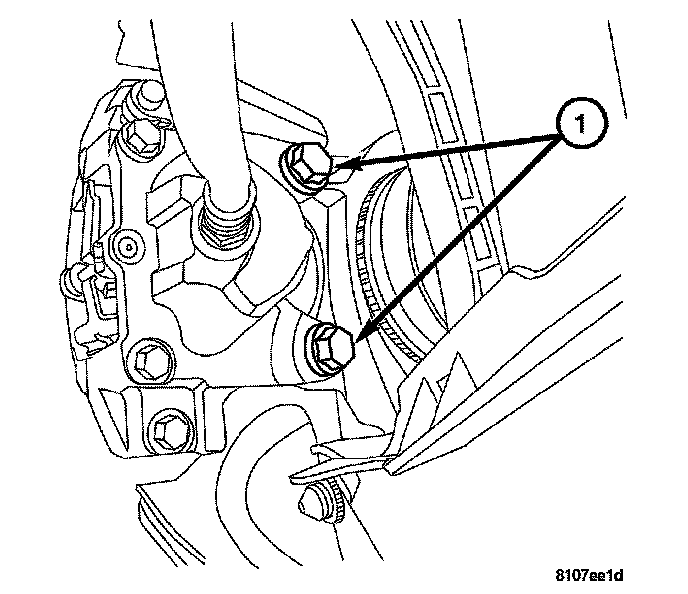 1

8107ee1d