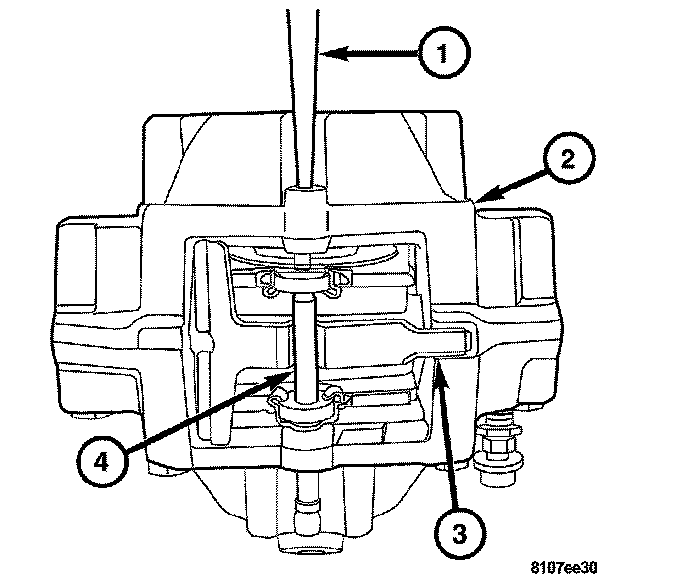 1
2
4
3
8107ee30