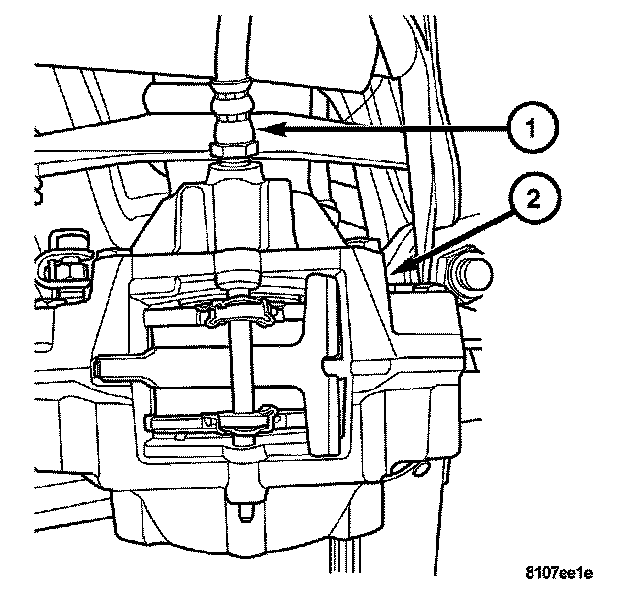 1
2
8107ee1e