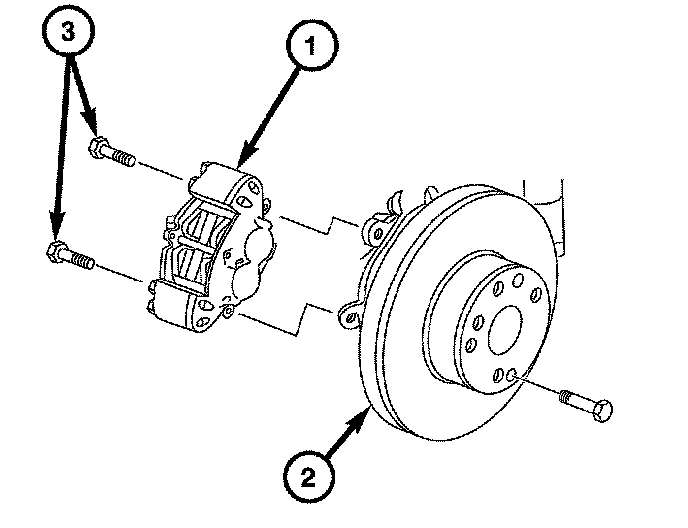 3

1

2