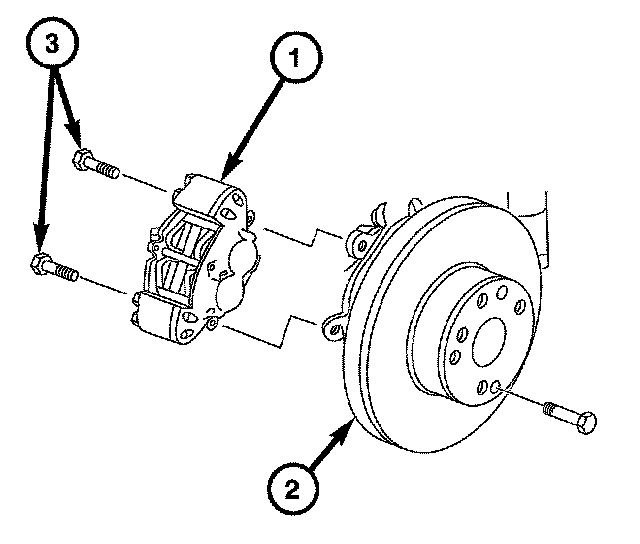 3
1
2