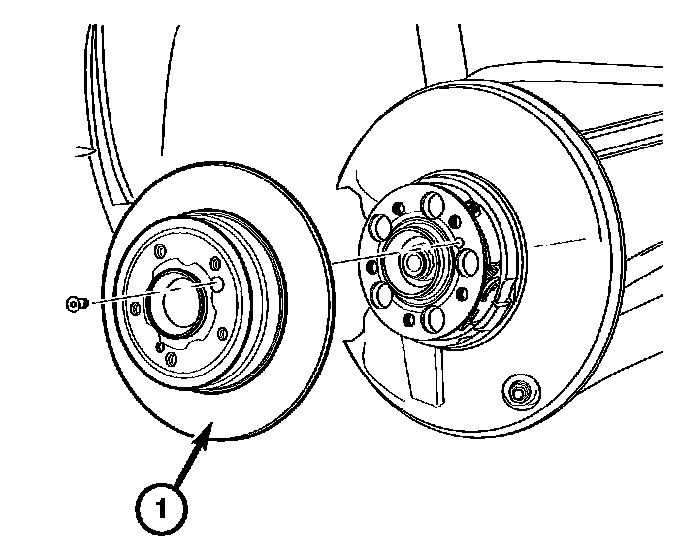 1