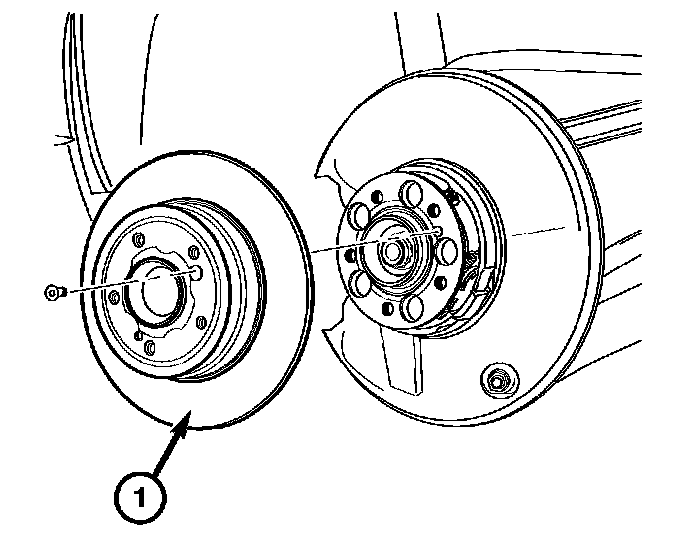 1