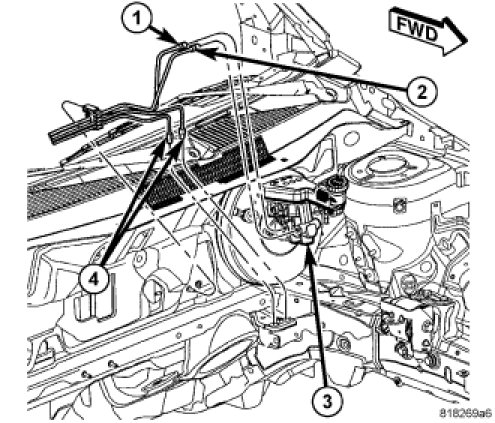 1

FWD

2

4

3

818269a6