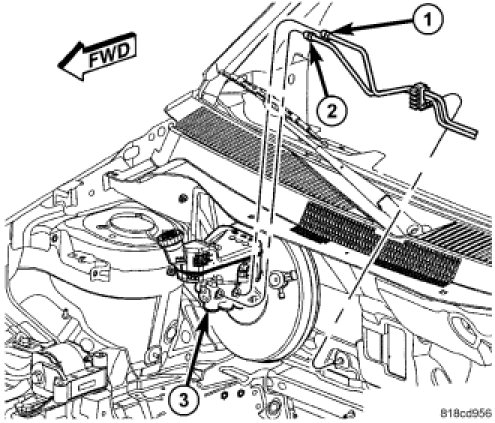 FWD
1
2
3
818cd956