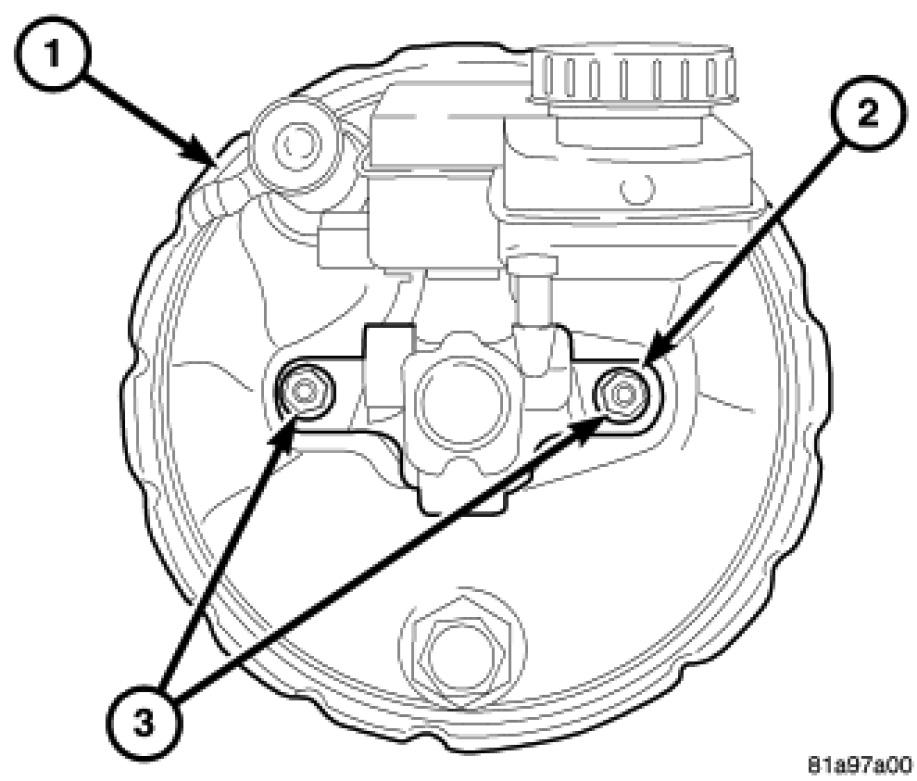 1
2
3
81a97a00