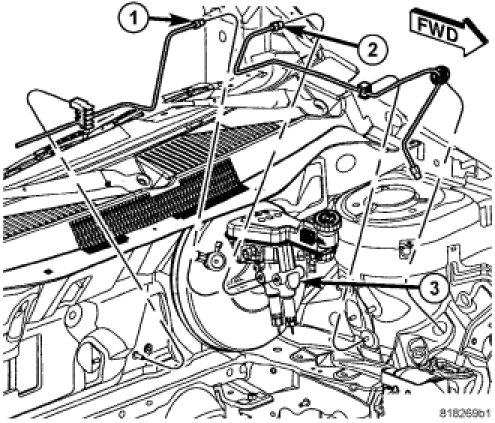 1
2
FWD
3
818269b1