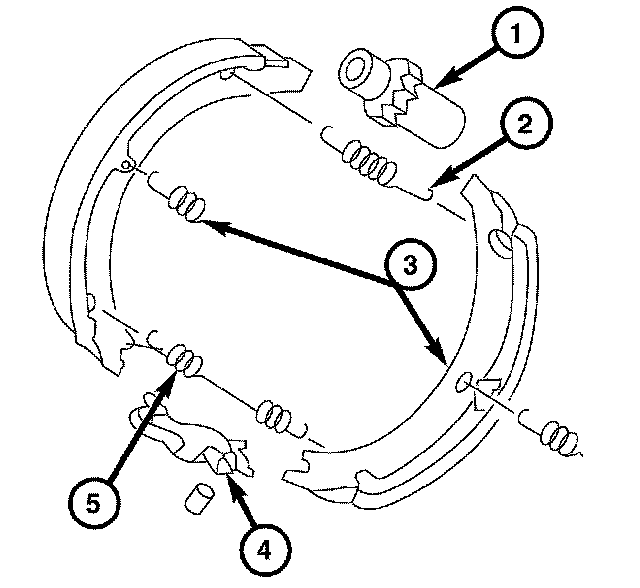 1
2
3
5
4