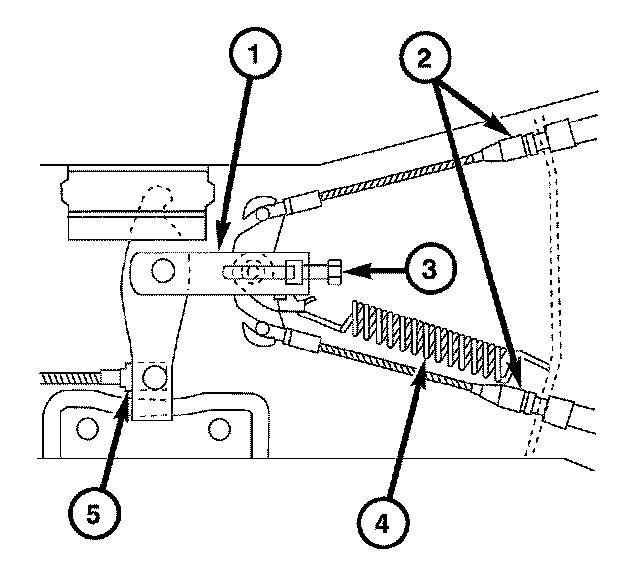 1
2
3
4
5